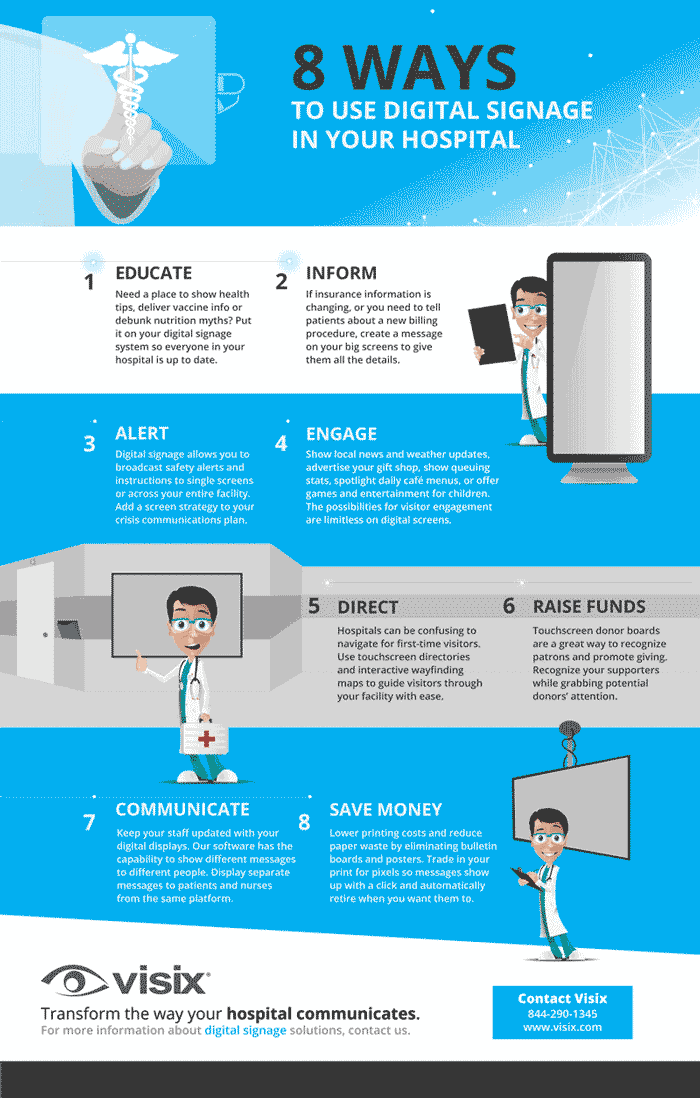 8 WAYS
TO USE DIGITAL SIGNAGE IN YOUR HOSPITAL

1 EDUCATE
Need a place to show health tips, deliver vaccine info or debunk nutrition myths? Put it on your digital signage system so everyone in your hospital is up to date.

2 INFORM
If insurance information is changing, or you need to tell patients about a new billing procedure, create a message on your big screens to give them all the details.

3 ALERT
Digital signage allows you to broadcast safety alerts and instructions to single screens or across your entire facility. Add a screen strategy to your crisis communications plan.

4 ENGAGE
Show local news and weather updates, advertise your gift shop, show queuing stats, spotlight daily café menus, or offer games and entertainment for children. The possibilities for visitor engagement are limitless on digital screens.

5 DIRECT
Hospitals can be confusing to navigate for first-time visitors. Use touchscreen directories and interactive wayfinding maps to guide visitors through your facility with ease.

6 RAISE FUNDS
Touchscreen donor boards are a great way to recognize patrons and promote giving. Recognize your supporters while grabbing potential donors' attention.

7 COMMUNICATE
Keep your staff updated with your digital displays. Our software has the capability to show different messages to different people. Display separate messages to patients and nurses from the same platform.

8 SAVE MONEY
Lower printing costs and reduce paper waste by eliminating bulletin boards and posters. Trade in your print for pixels so messages show up with a click and automatically retire when you want them to.

visix
Transform the way your hospital communicates.
For more information about digital signage solutions, contact us.

Contact Visix
844-290-1345
www.visix.com